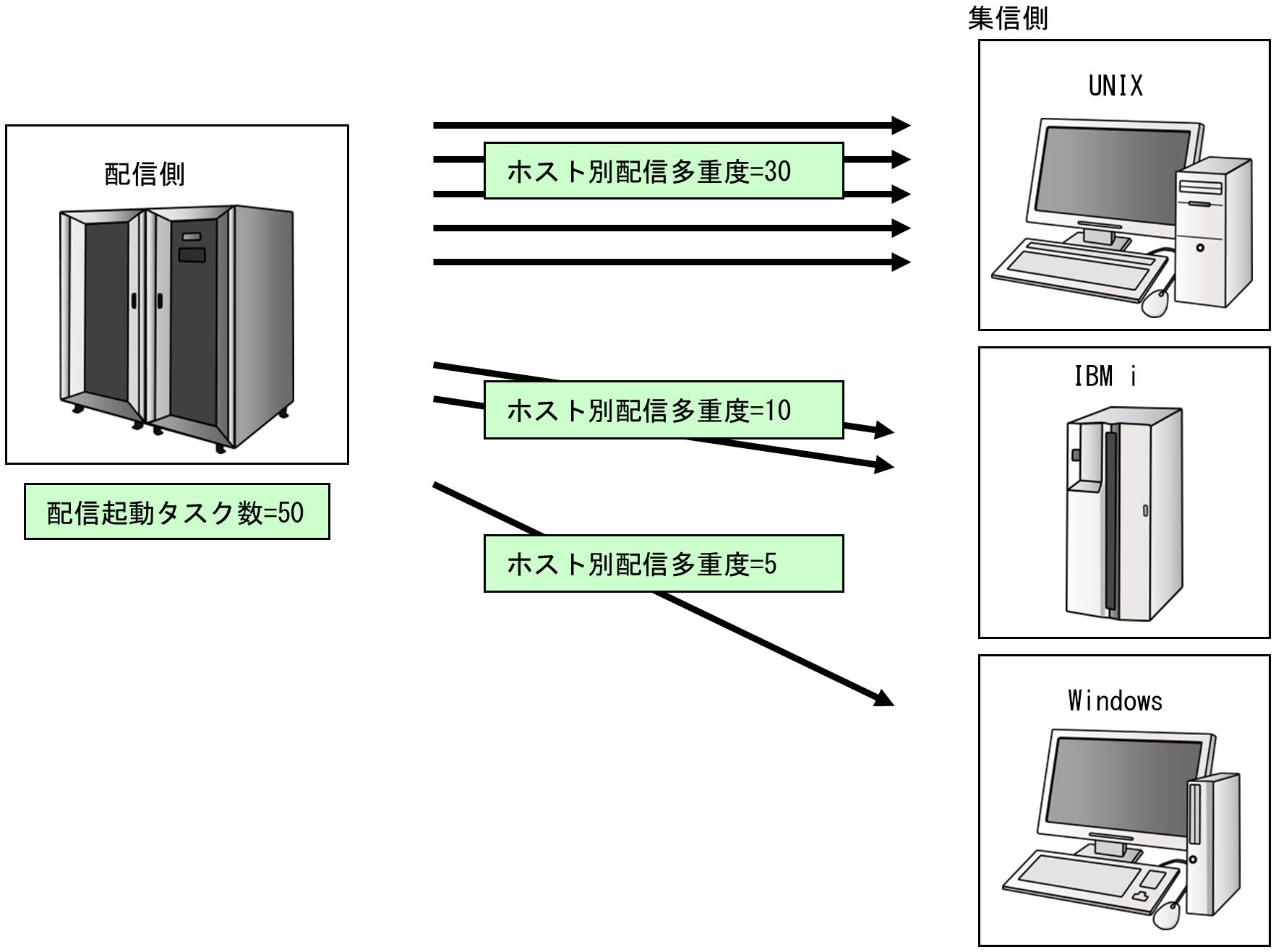 集信側

配信側

配信起動タスク数=50

ホスト別配信多重度=30

ホスト別配信多重度=10

ホスト別配信多重度=5

UNIX

IBM i

Windows