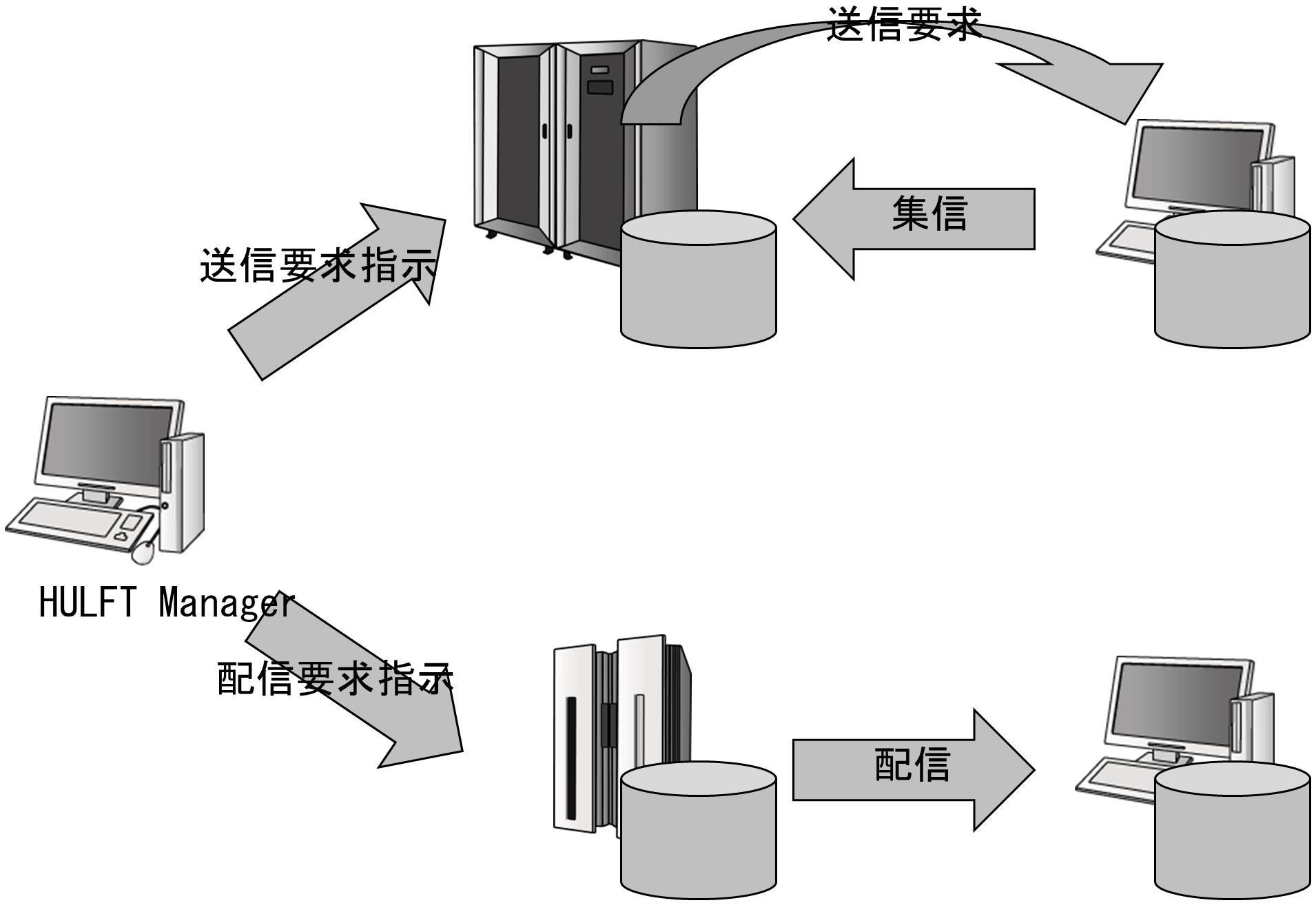 送信要求

集信

送信要求指示

HULFT Manager

配信要求指示

配信