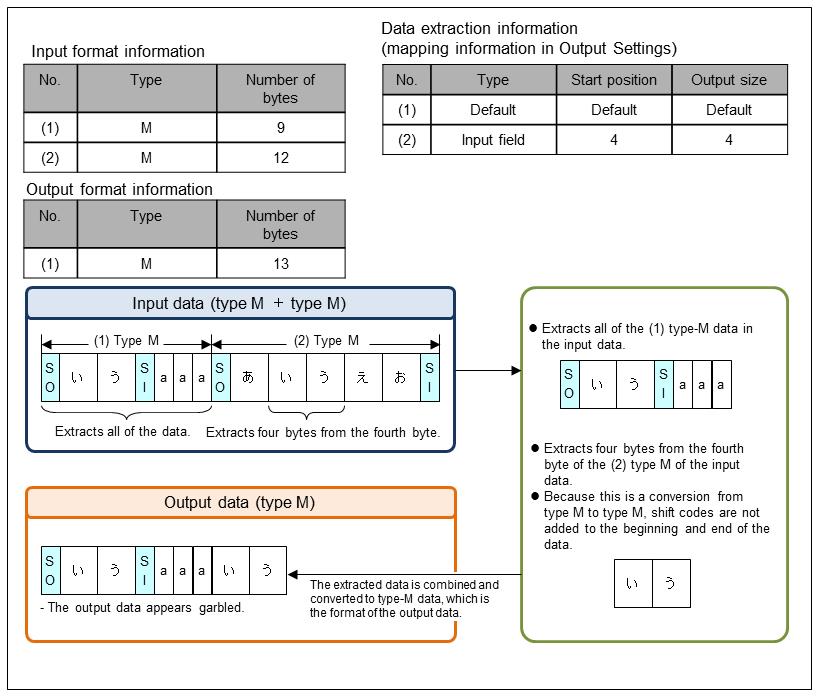 Input format information

| No. | Type | Number of bytes |
|---|---|---|
| (1) | M | 9 |
| (2) | M | 12 |

Output format information

| No. | Type | Number of bytes |
|---|---|---|
| (1) | M | 13 |

Data extraction information
(mapping information in Output Settings)

| No. | Type | Start position | Output size |
|---|---|---|---|
| (1) | Default | Default | Default |
| (2) | Input field | 4 | 4 |

Input data (type M + type M)

(1) Type M

(2) Type M

SO い う SI a a a SO あ い う え お SI

Extracts all of the data.

Extracts four bytes from the fourth byte.

● Extracts all of the (1) type-M data in the input data.

SO い う SI a a a

● Extracts four bytes from the fourth byte of the (2) type M of the input data.
● Because this is a conversion from type M to type M, shift codes are not added to the beginning and end of the data.

い う

Output data (type M)

SO い う SI a a a い う

- The output data appears garbled.

The extracted data is combined and converted to type-M data, which is the format of the output data.